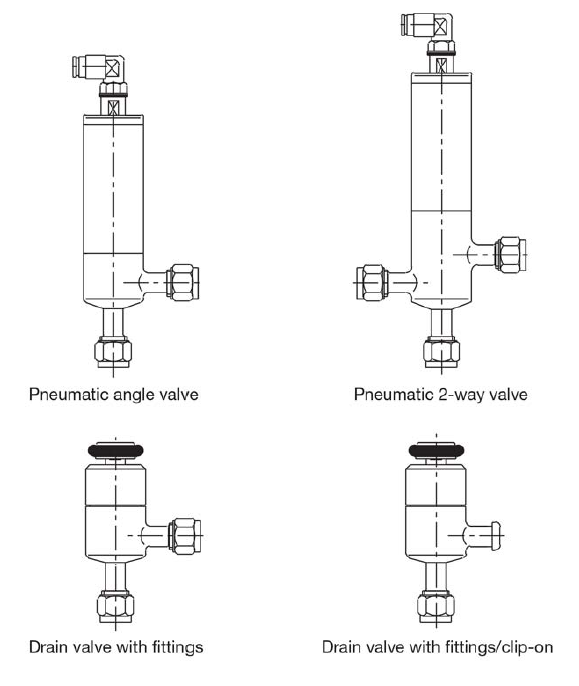 Pneumatic angle valve

Pneumatic 2-way valve

Drain valve with fittings

Drain valve with fittings/clip-on